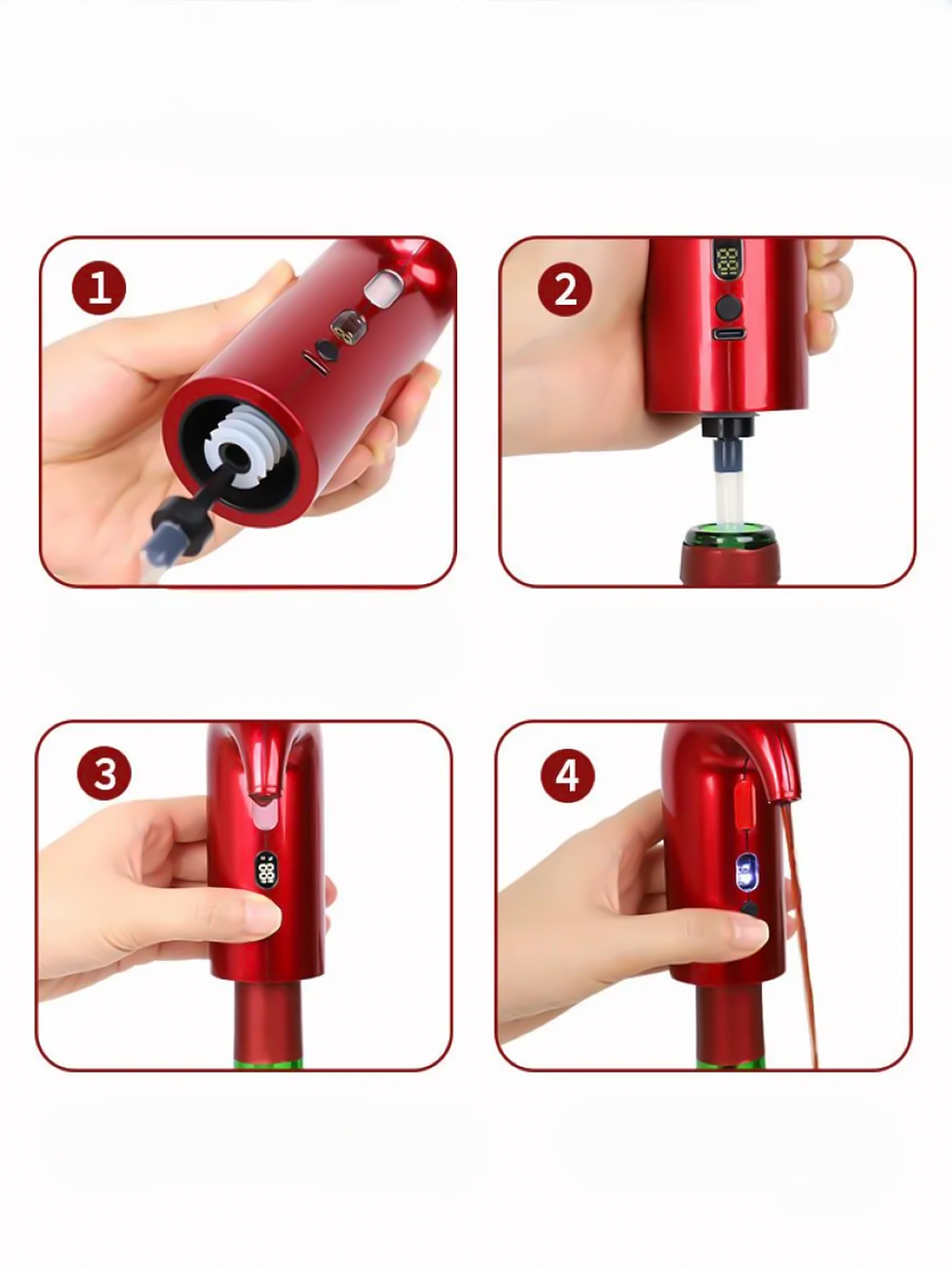 1

2

3

4